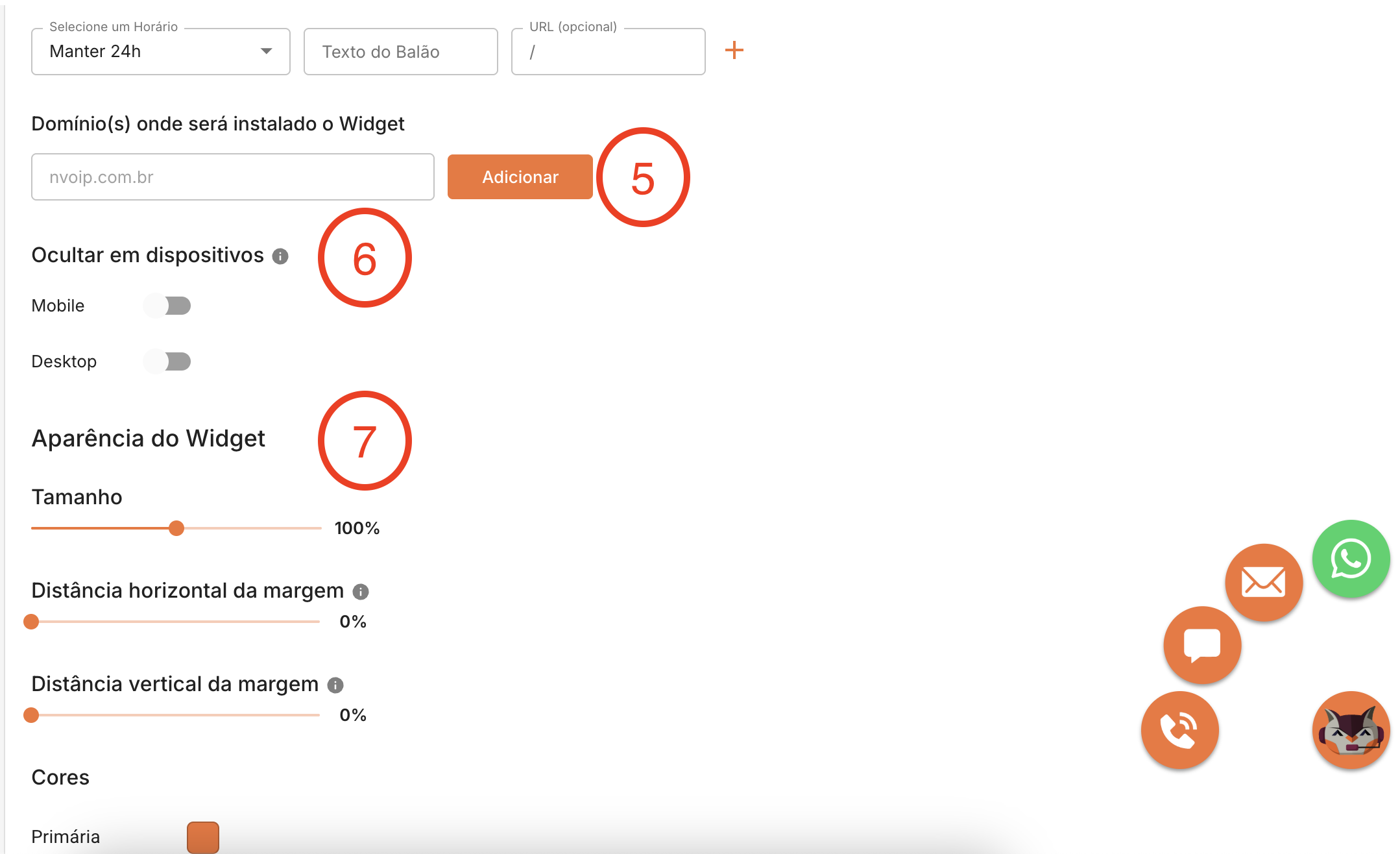 Selecione um Horário
Manter 24h

Texto do Balão

URL (opcional)
/

+

Domínio(s) onde será instalado o Widget

nvoip.com.br

Adicionar

5

Ocultar em dispositivos

6

Mobile

Desktop

Aparência do Widget

7

Tamanho

100%

Distância horizontal da margem

0%

Distância vertical da margem

0%

Cores

Primária